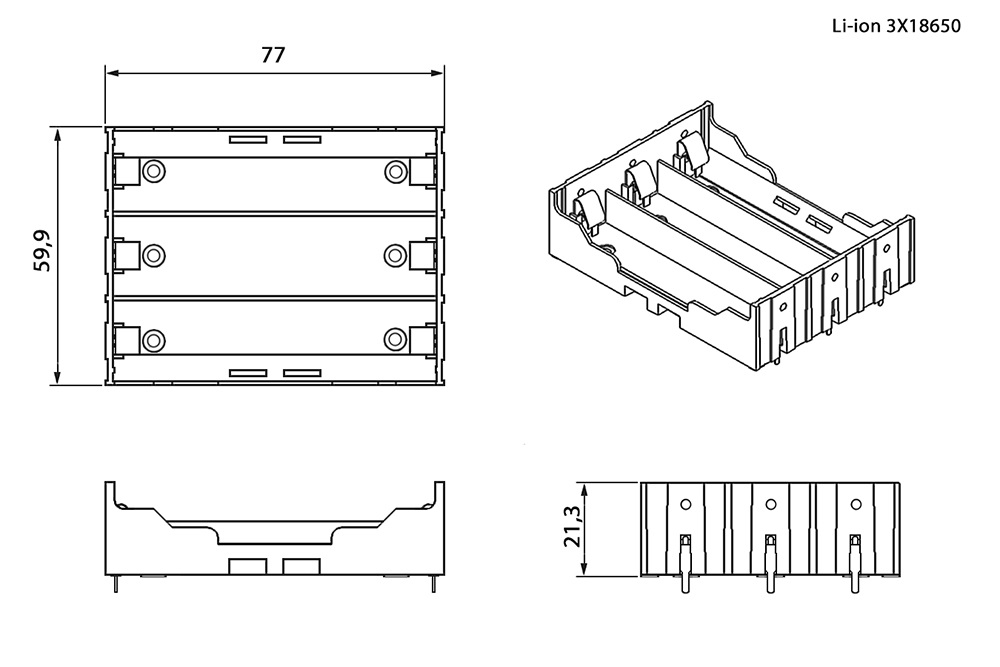 Li-ion 3X18650

77

59,9

21,3